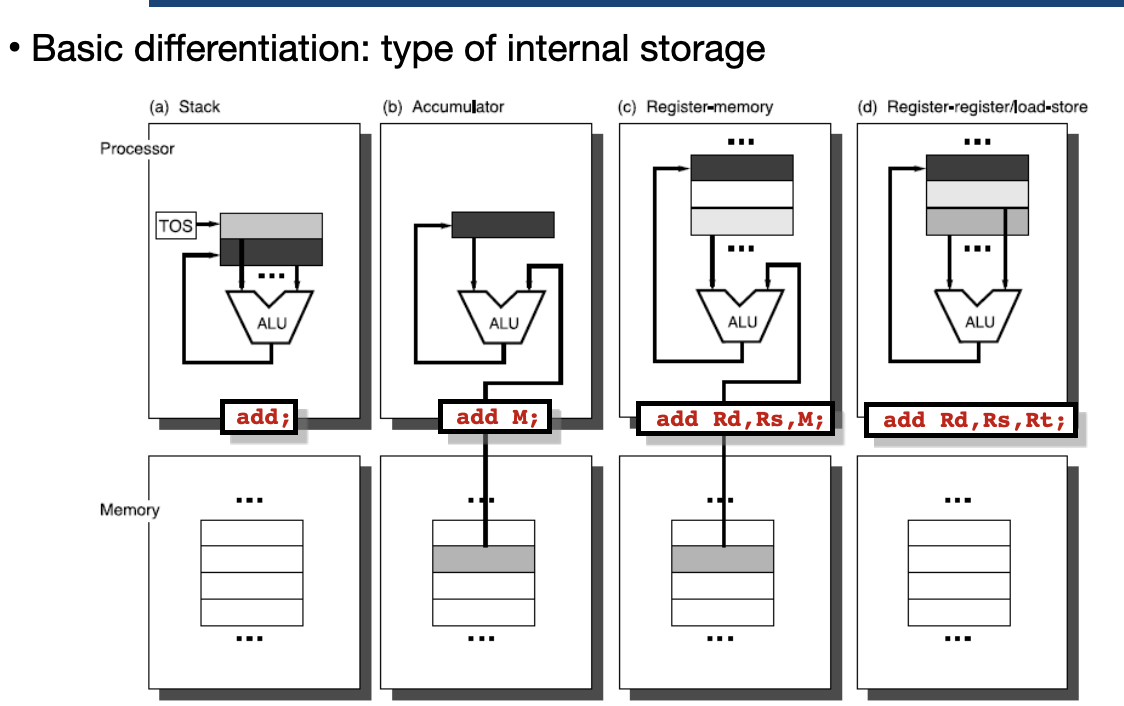 • Basic differentiation: type of internal storage

(a) Stack

(b) Accumulator

(c) Register-memory

(d) Register-register/load-store

Processor

TOS

...

ALU

ALU

...

...

ALU

...

...

ALU

add;

add M;

add Rd,Rs,M;

add Rd,Rs,Rt;

Memory

...

...

...

...

...

...

...

...